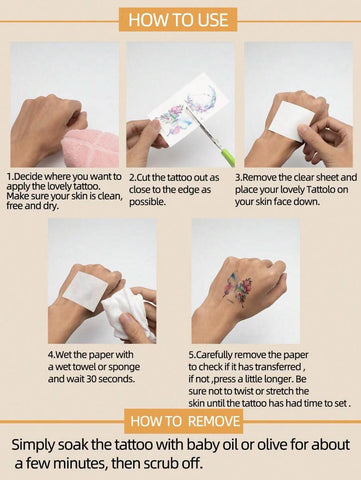 HOW TO USE

1.Decide where you want to apply the lovely tattoo. Make sure your skin is clean, free and dry.

2.Cut the tattoo out as close to the edge as possible.

3.Remove the clear sheet and place your lovely Tattolo on your skin face down.

4.Wet the paper with a wet towel or sponge and wait 30 seconds.

5.Carefully remove the paper to check if it has transferred , if not ,press a little longer. Be sure not to twist or stretch the skin until the tattoo has had time to set .

HOW TO REMOVE

Simply soak the tattoo with baby oil or olive for about a few minutes, then scrub off.